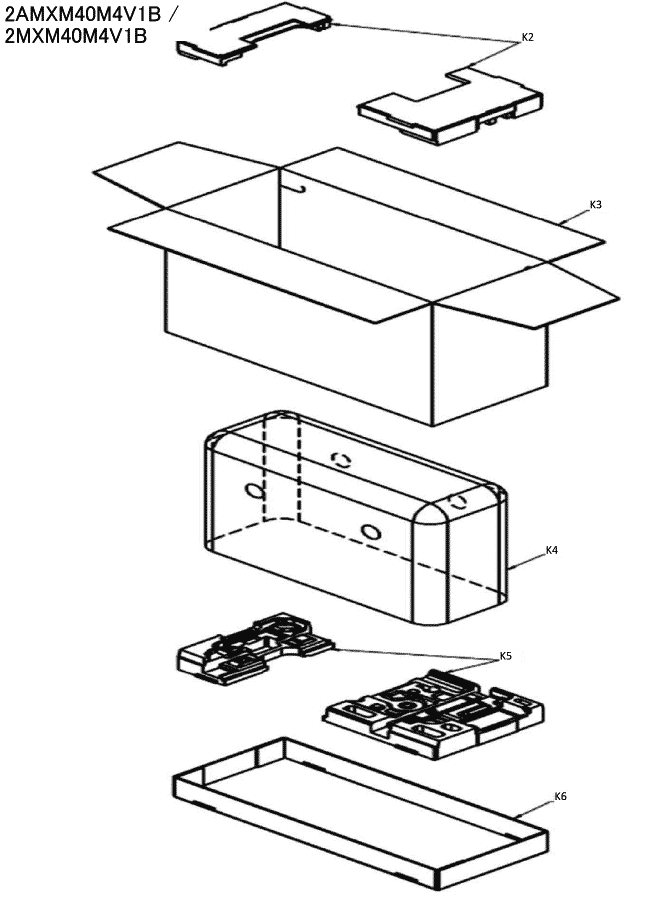 2AMXM40M4V1B / 2MXM40M4V1B

K2

K3

K4

K5

K6