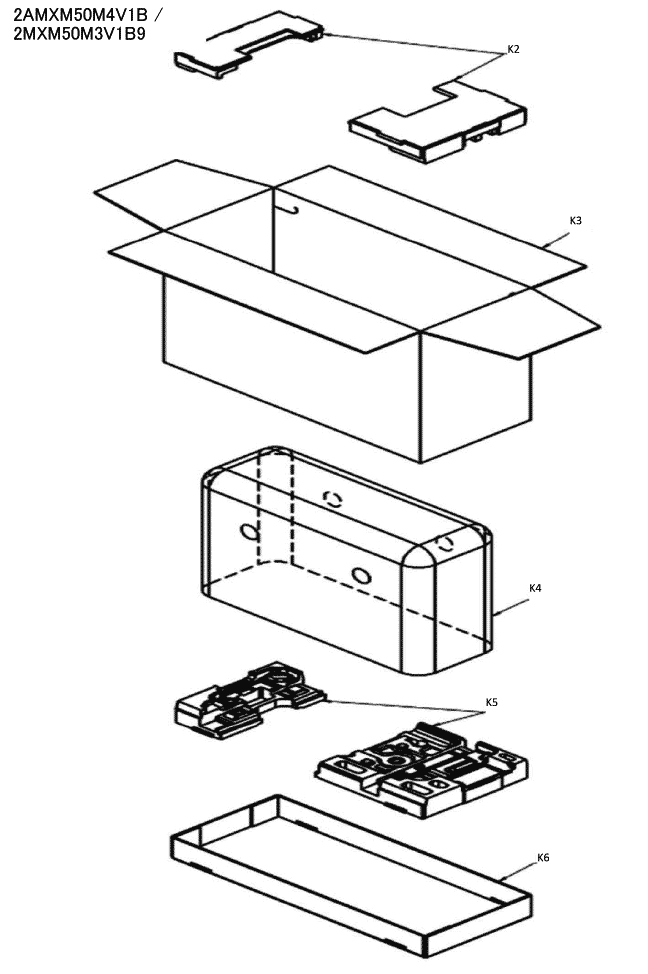 2AMXM50M4V1B / 2MXM50M3V1B9

K2

K3

K4

K5

K6