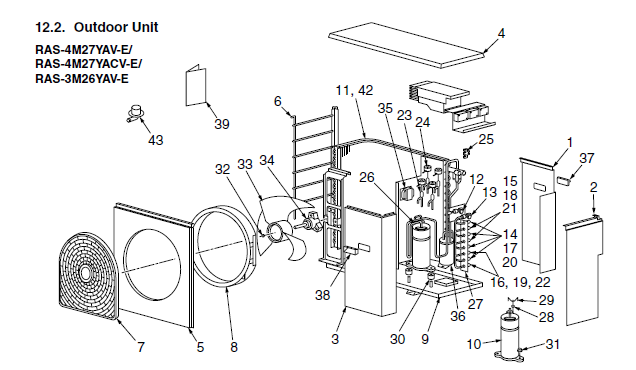 12.2. Outdoor Unit

RAS-4M27YAV-E/
RAS-4M27YACV-E/
RAS-3M26YAV-E

4
39
43
6
11, 42
35
23
24
25
1
37
2
32
33
34
26
12
13
15
18
21
14
17
20
16, 19, 22
38
29
28
7
5
8
3
30
9
36
27
10
31