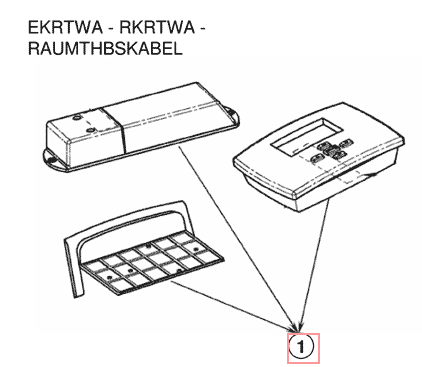 EKRTWA - RKRTWA - RAUMTHBSKABEL

1