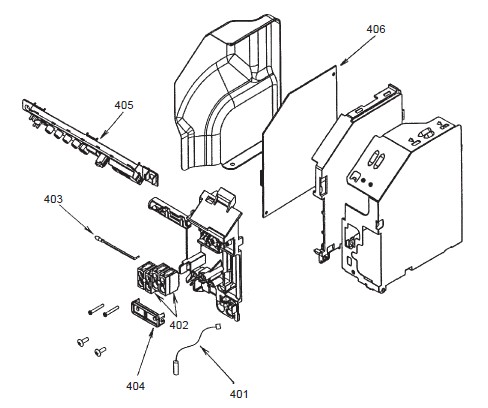 406

405

403

402

404

401